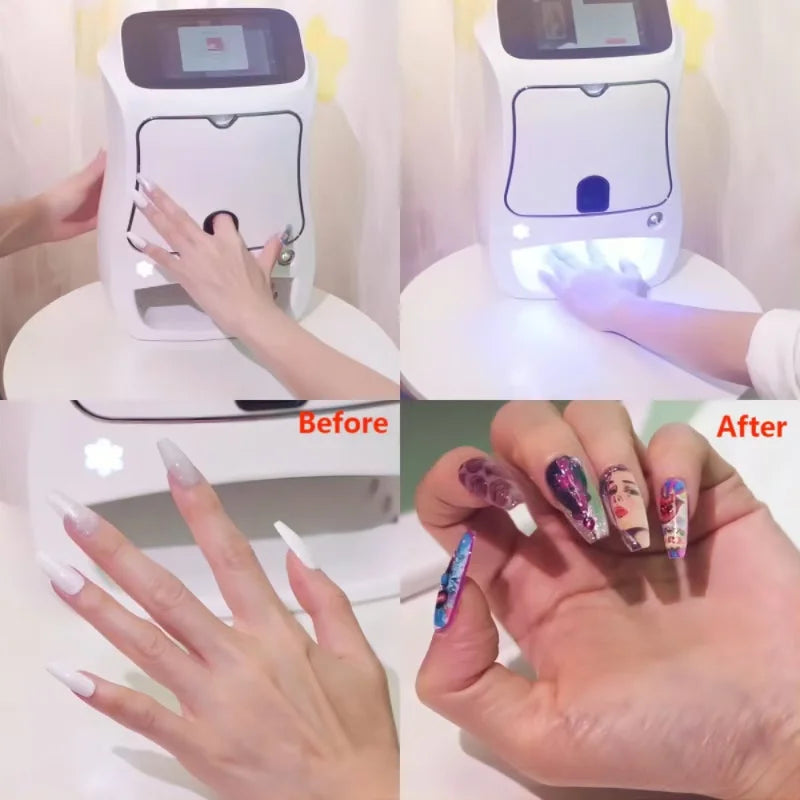 Before

After